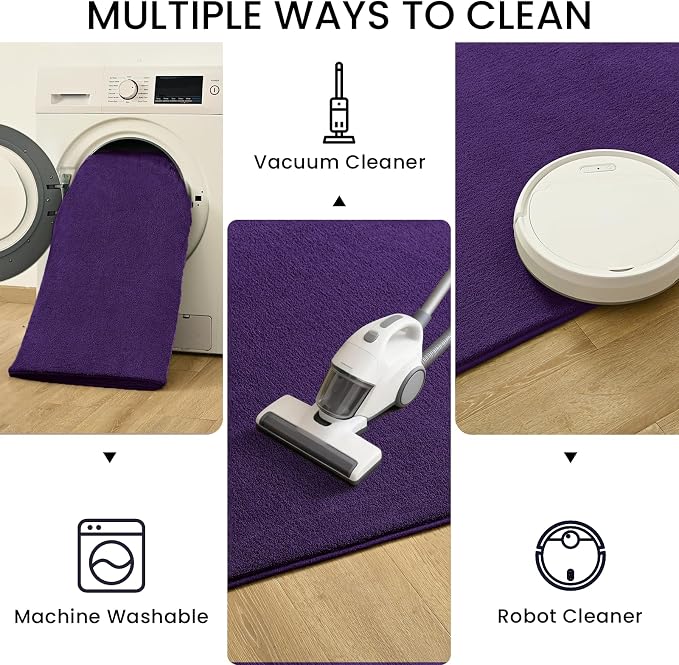 MULTIPLE WAYS TO CLEAN

Vacuum Cleaner

Machine Washable

Robot Cleaner